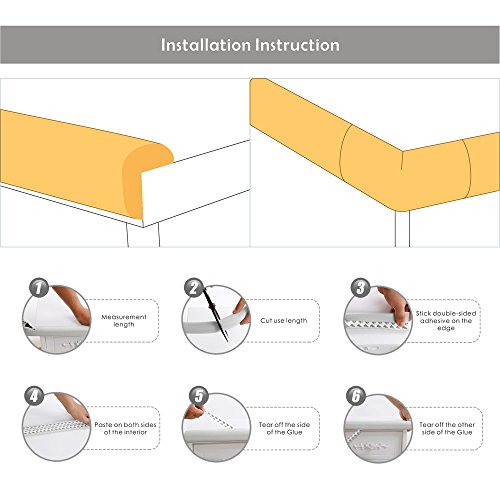 Installation Instruction

1
Measurement length

2
Cut use length

3
Stick double-sided adhesive on the edge

4
Paste on both sides of the interior

5
Tear off the side of the Glue

6
Tear off the other side of the Glue