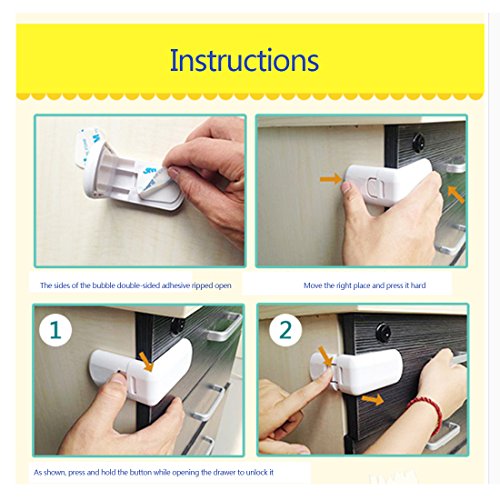 Instructions

The sides of the bubble double-sided adhesive ripped open

Move the right place and press it hard

1

2

As shown, press and hold the button while opening the drawer to unlock it