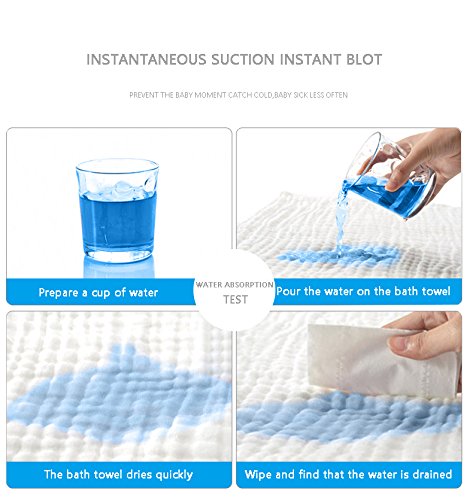 INSTANTANEOUS SUCTION INSTANT BLOT

PREVENT THE BABY MOMENT CATCH COLD,BABY SICK LESS OFTEN

Prepare a cup of water

WATER ABSORPTION TEST

Pour the water on the bath towel

The bath towel dries quickly

Wipe and find that the water is drained