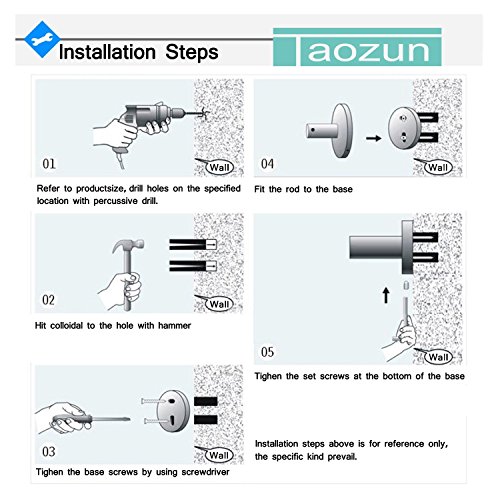 Installation Steps

Taozun

01

Wall

Refer to productsize, drill holes on the specified location with percussive drill.

02

Wall

Hit colloidal to the hole with hammer

03

Wall

Tighen the base screws by using screwdriver

04

Wall

Fit the rod to the base

05

Wall

Tighen the set screws at the bottom of the base

Installation steps above is for reference only, the specific kind prevail.