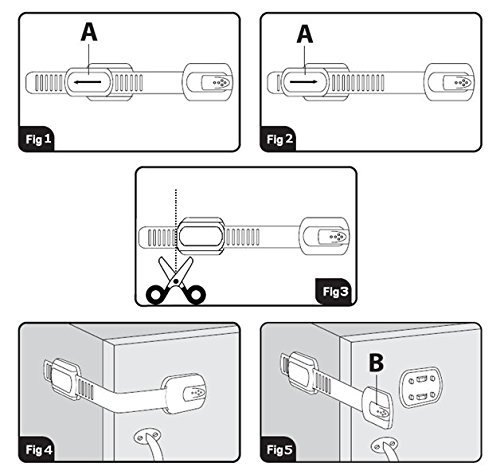 A

Fig 1

A

Fig 2

Fig 3

Fig 4

B

Fig 5