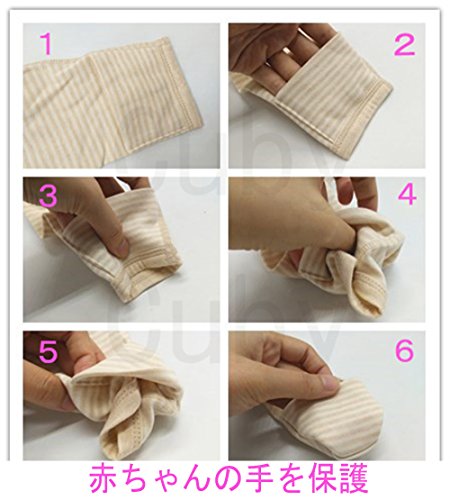 1
2
3
4
5
6
cuby
cuby
赤ちゃんの手を保護