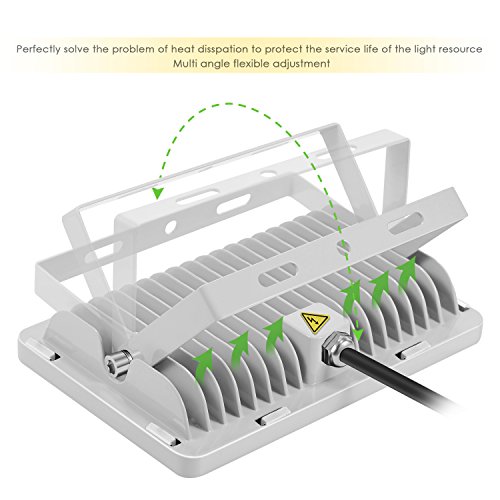 Perfectly solve the problem of heat disspation to protect the service life of the light resource
Multi angle flexible adjustment