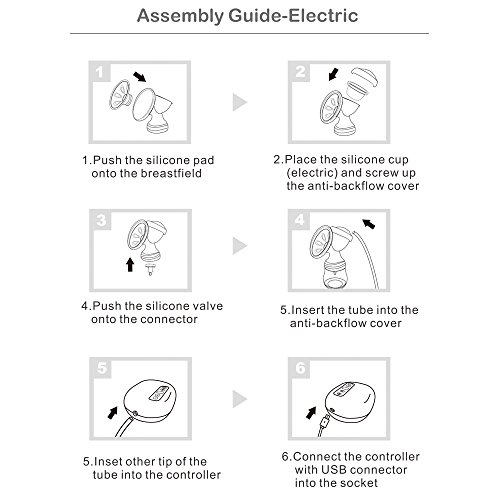 Assembly Guide-Electric

1

1.Push the silicone pad onto the breastfield

2

2.Place the silicone cup (electric) and screw up the anti-backflow cover

3

4.Push the silicone valve onto the connector

4

5.Insert the tube into the anti-backflow cover

5

5.Inset other tip of the tube into the controller

6

6.Connect the controller with USB connector into the socket