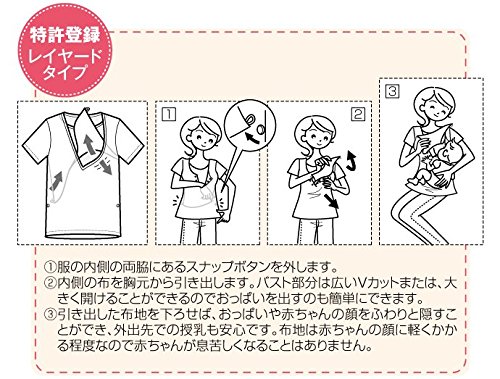 特許登録
レイヤードタイプ

1

2

3

①服の内側の両脇にあるスナップボタンを外します。
②内側の布を胸元から引き出します。バスト部分は広いVカットまたは、大きく開けることができるのでおっぱいを出すのも簡単にできます。
③引き出した布地を下ろせば、おっぱいや赤ちゃんの顔をふわりと隠すことができ、外出先での授乳も安心です。布地は赤ちゃんの顔に軽くかかる程度なので赤ちゃんが息苦しくなることはありません。