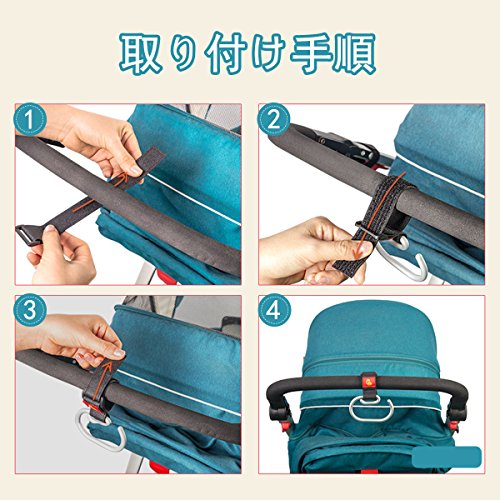 取り付け手順

1

2

3

4