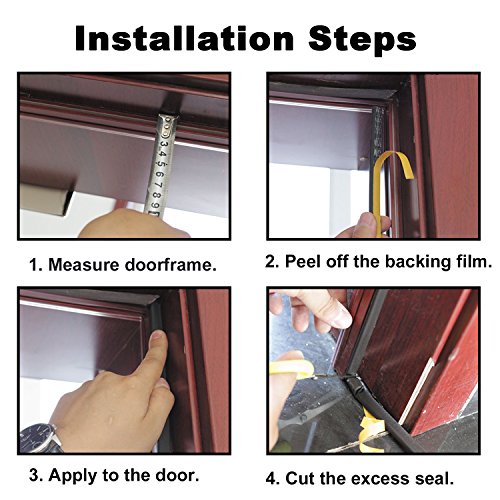 Installation Steps

3 4 5 6 7 8 9

1. Measure doorframe.

2. Peel off the backing film.

3. Apply to the door.

4. Cut the excess seal.