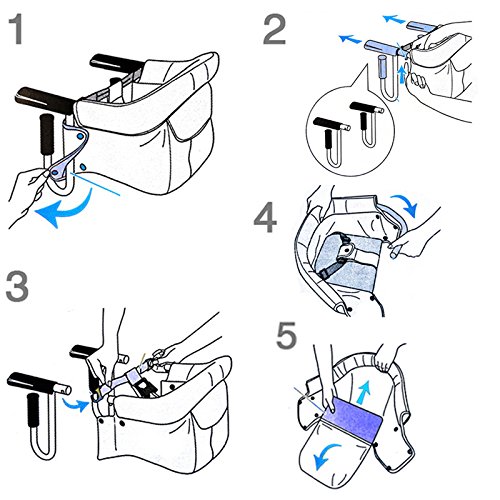 1

2

4

3

5