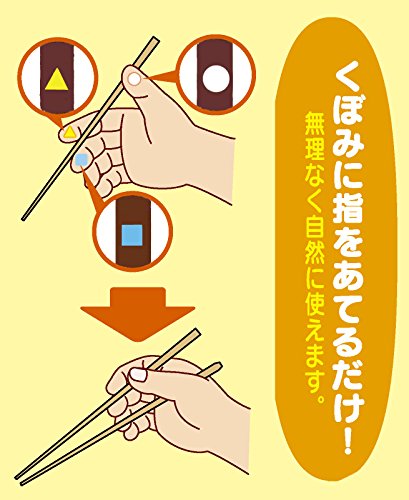 くぼみに指をあてるだけ!
無理なく自然に使えます。