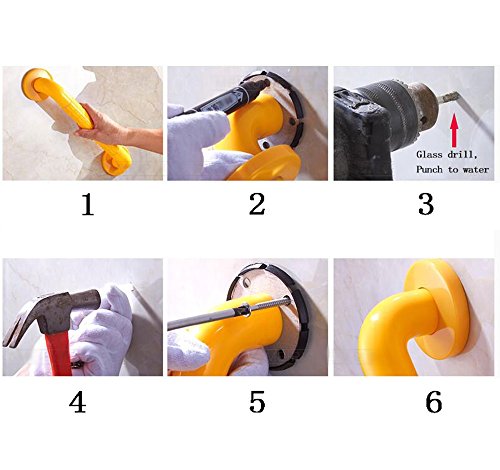 Glass drill,
Punch to water

1

2

3

4

5

6