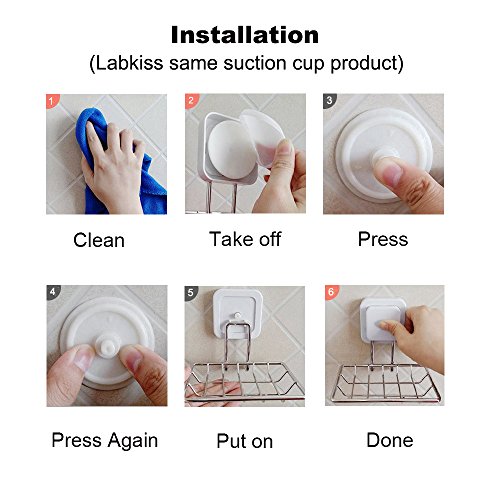 Installation
(Labkiss same suction cup product)

1
Clean

2
Take off

3
Press

4
Press Again

5
Put on

6
Done