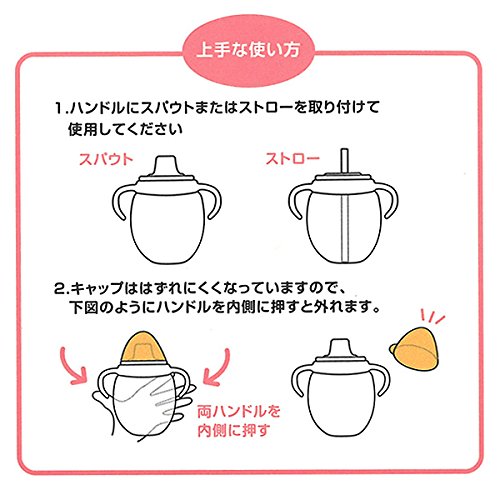 上手な使い方

1.ハンドルにスパウトまたはストローを取り付けて使用してください

スパウト

ストロー

2.キャップははずれにくくなっていますので、下図のようにハンドルを内側に押すと外れます。

両ハンドルを内側に押す