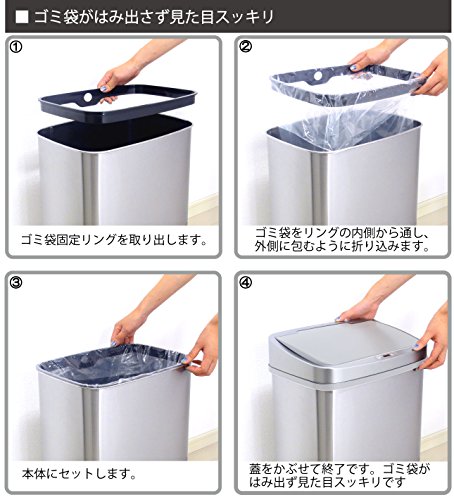 ■ ゴミ袋がはみ出さず見た目スッキリ

①
ゴミ袋固定リングを取り出します。

②
ゴミ袋をリングの内側から通し、外側に包むように折り込みます。

③
本体にセットします。

④
蓋をかぶせて終了です。ゴミ袋がはみ出ず見た目スッキリです