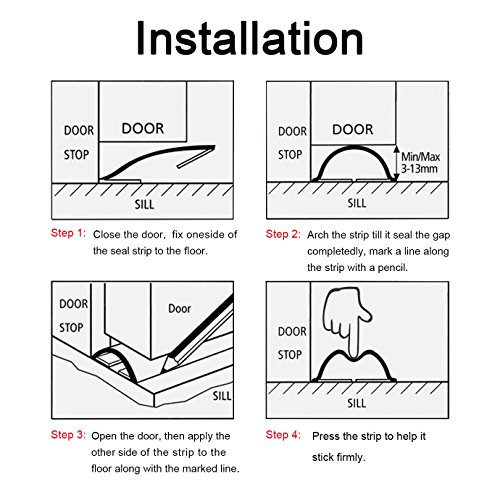 Installation

DOOR STOP

DOOR

SILL

Step 1: Close the door, fix oneside of the seal strip to the floor.

DOOR STOP

DOOR

Min/Max 3-13mm

SILL

Step 2: Arch the strip till it seal the gap completedly, mark a line along the strip with a pencil.

DOOR STOP

Door

SILL

Step 3: Open the door, then apply the other side of the strip to the floor along with the marked line.

DOOR STOP

SILL

Step 4: Press the strip to help it stick firmly.