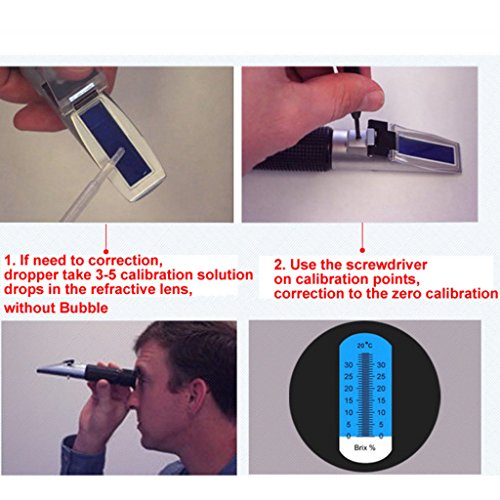 1. If need to correction, dropper take 3-5 calibration solution drops in the refractive lens, without Bubble

2. Use the screwdriver on calibration points, correction to the zero calibration

20°C
30 30
25 25
20 20
15 15
10 10
5 5
0 0
Brix %