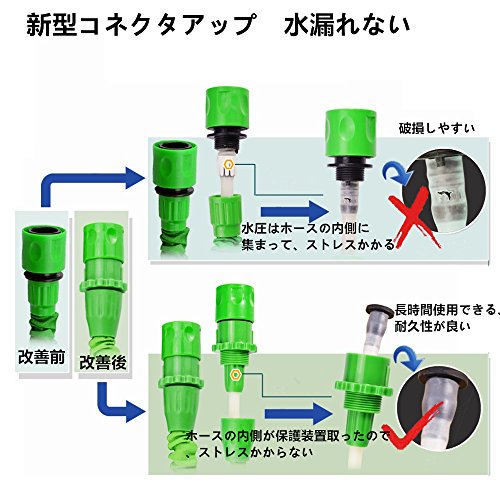 新型コネクタアップ　水漏れない

破損しやすい

水圧はホースの内側に集まって、ストレスかかる

改善前

改善後

長時間使用できる、耐久性が良い

ホースの内側が保護装置取ったので、ストレスかからない