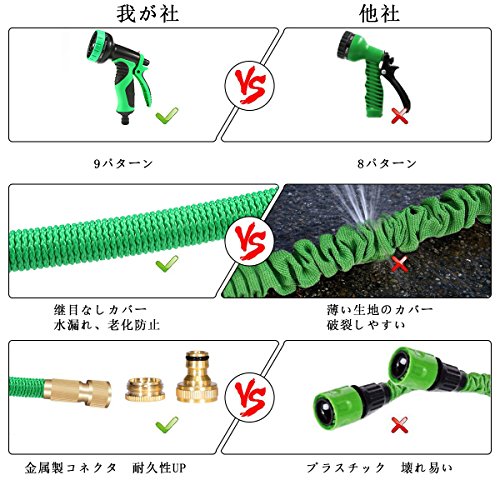 我が社

他社

VS

9パターン

8パターン

VS

継目なしカバー
水漏れ、老化防止

薄い生地のカバー
破裂しやすい

VS

金属製コネクタ　耐久性UP

プラスチック　壊れ易い