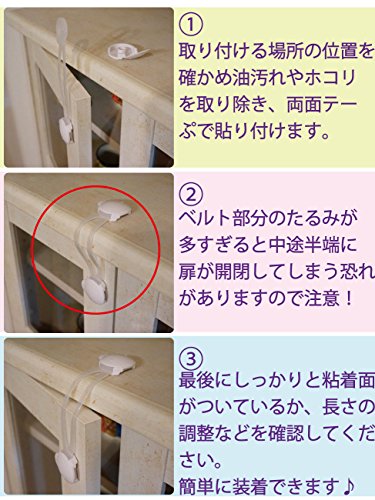 ①
取り付ける場所の位置を確かめ油汚れやホコリを取り除き、両面テープで貼り付けます。

②
ベルト部分のたるみが多すぎると中途半端に扉が開閉してしまう恐れがありますので注意！

③
最後にしっかりと粘着面がついているか、長さの調整などを確認してください。
簡単に装着できます♪