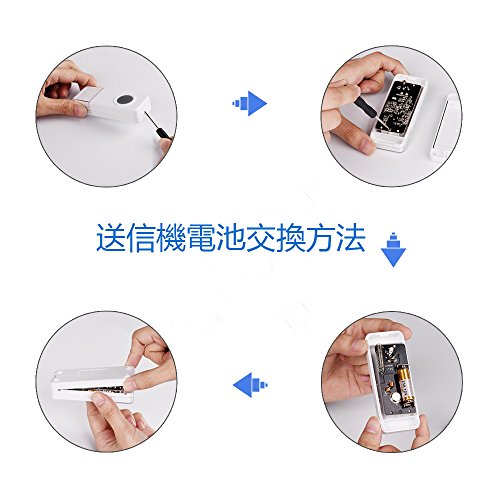 送信機電池交換方法