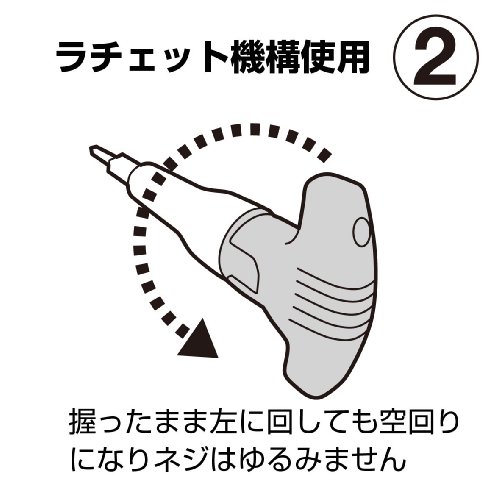 ラチェット機構使用 ②

握ったまま左に回しても空回りになりネジはゆるみません