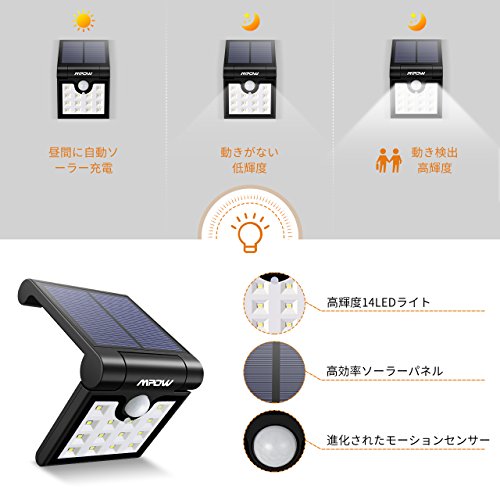 Mpow

昼間に自動ソーラー充電

Mpow

動きがない
低輝度

Mpow

動き検出
高輝度

Mpow

高輝度14LEDライト

高効率ソーラーパネル

進化されたモーションセンサー