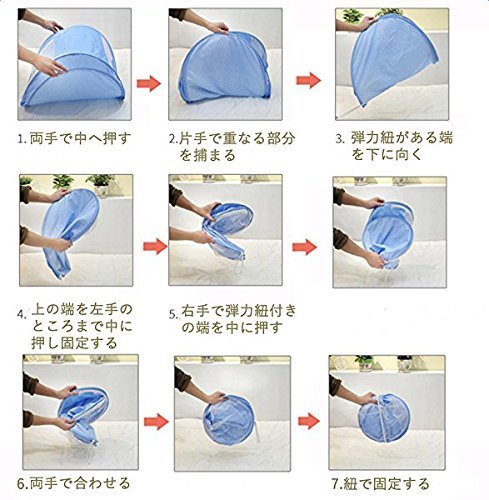 1. 両手で中へ押す

2.片手で重なる部分を捕まる

3. 弾力紐がある端を下に向く

4. 上の端を左手のところまで中に押し固定する

5. 右手で弾力紐付きの端を中に押す

6.両手で合わせる

7.紐で固定する