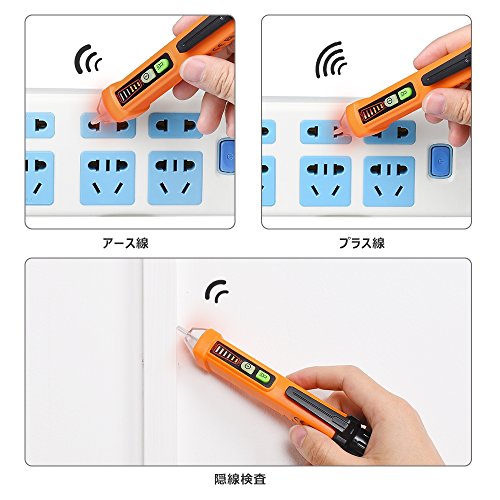 アース線

プラス線

隠線検査