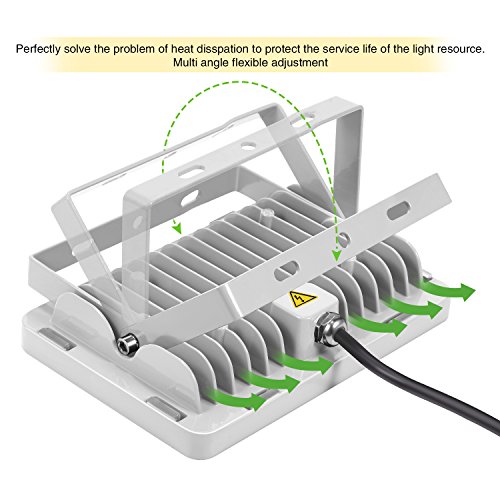 Perfectly solve the problem of heat disspation to protect the service life of the light resource.
Multi angle flexible adjustment