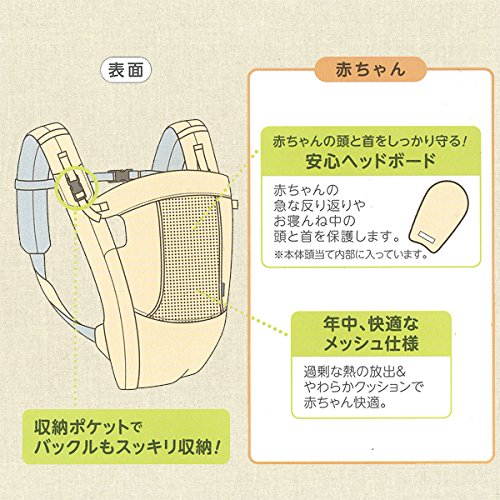 表面

赤ちゃん

赤ちゃんの頭と首をしっかり守る!
安心ヘッドボード

赤ちゃんの急な反り返りやお寝んね中の頭と首を保護します。
※本体頭当て内部に入っています。

年中、快適なメッシュ仕様

過剰な熱の放出&やわらかクッションで赤ちゃん快適。

収納ポケットでバックルもスッキリ収納!