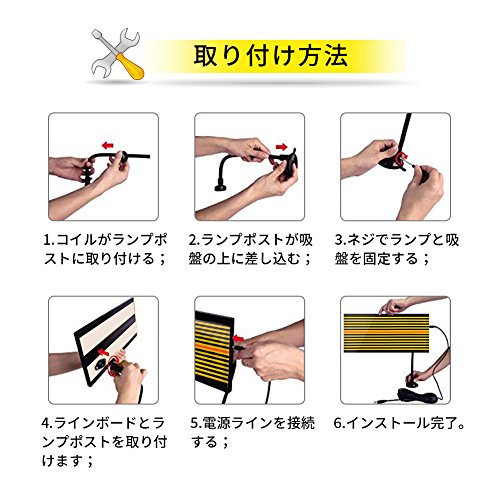 取り付け方法

1.コイルがランプポストに取り付ける；

2.ランプポストが吸盤の上に差し込む；

3.ネジでランプと吸盤を固定する；

4.ラインボードとランプポストを取り付けます；

5.電源ラインを接続する；

6.インストール完了。