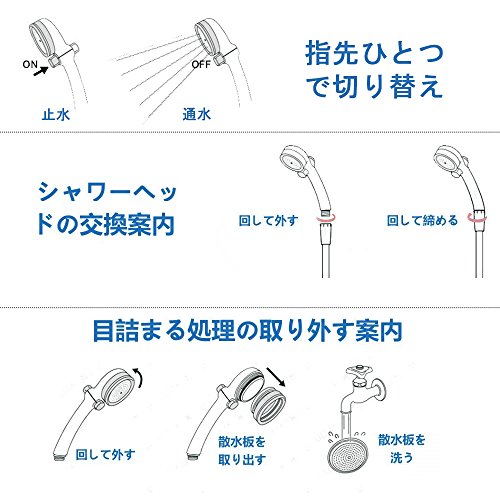 ON
止水

OFF
通水

指先ひとつで切り替え

シャワーヘッドの交換案内

回して外す

回して締める

目詰まる処理の取り外す案内

回して外す

散水板を取り出す

散水板を洗う