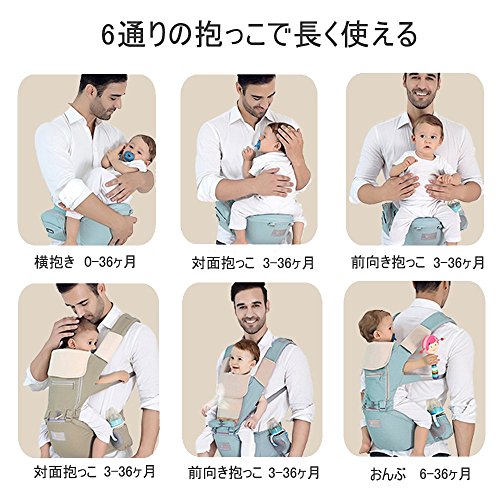 6通りの抱っこで長く使える

横抱き 0-36ヶ月

対面抱っこ 3-36ヶ月

前向き抱っこ 3-36ヶ月

対面抱っこ 3-36ヶ月

前向き抱っこ 3-36ヶ月

おんぶ 6-36ヶ月