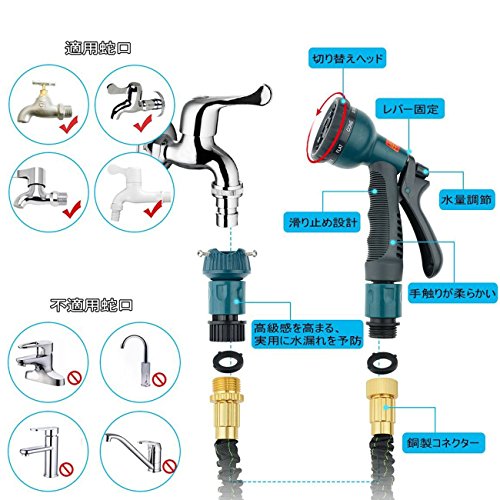 適用蛇口

不適用蛇口

切り替えヘッド

レバー固定

水量調節

滑り止め設計

手触りが柔らかい

高級感を高まる、実用に水漏れを予防

銅製コネクター