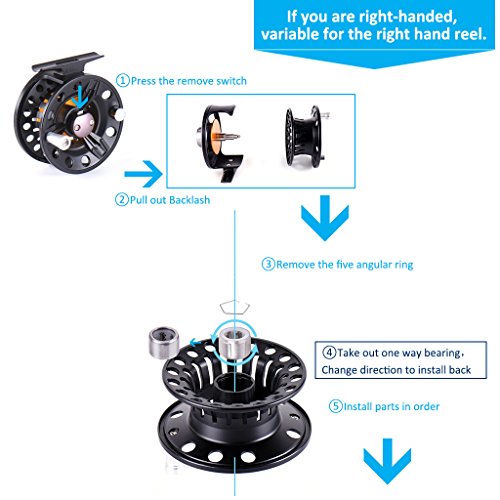 If you are right-handed, variable for the right hand reel.

①Press the remove switch

②Pull out Backlash

③Remove the five angular ring

④Take out one way bearing, Change direction to install back

⑤Install parts in order