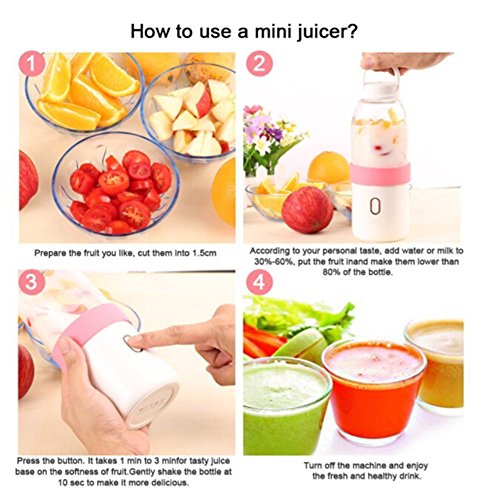 How to use a mini juicer?

1

Prepare the fruit you like, cut them into 1.5cm

2

According to your personal taste, add water or milk to 30%-60%, put the fruit inand make them lower than 80% of the bottle.

3

Press the button. It takes 1 min to 3 minfor tasty juice base on the softness of fruit.Gently shake the bottle at 10 sec to make it more delicious.

4

Turn off the machine and enjoy the fresh and healthy drink.