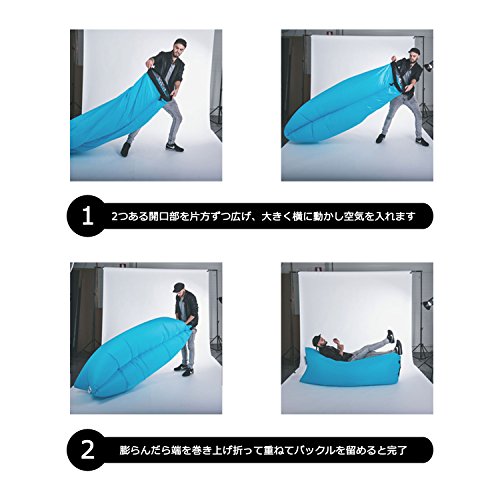 1 2つある開口部を片方ずつ広げ、大きく横に動かし空気を入れます

2 膨らんだら端を巻き上げ折って重ねてバックルを留めると完了