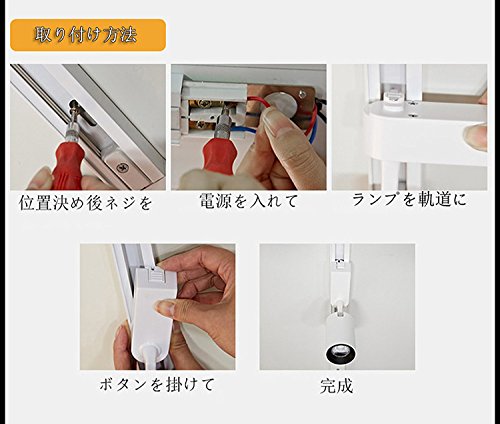 取り付け方法

位置決め後ネジを

電源を入れて

ランプを軌道に

ボタンを掛けて

完成