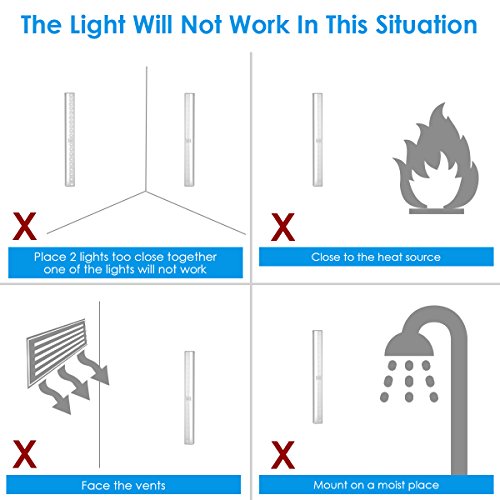 The Light Will Not Work In This Situation

X

Place 2 lights too close together one of the lights will not work

X

Close to the heat source

X

Face the vents

X

Mount on a moist place