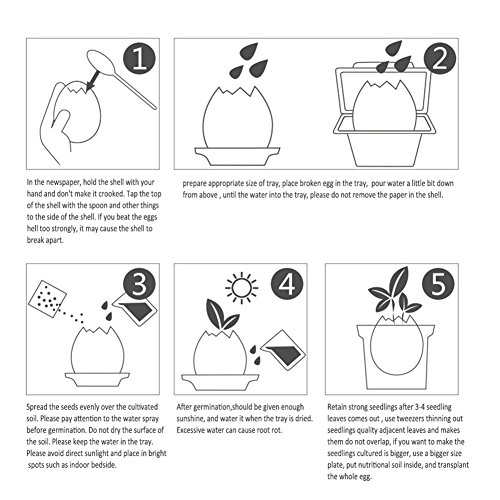 1

In the newspaper, hold the shell with your hand and don't make it crooked. Tap the top of the shell with the spoon and other things to the side of the shell. If you beat the eggs hell too strongly, it may cause the shell to break apart.

2

prepare appropriate size of tray, place broken egg in the tray, pour water a little bit down from above , until the water into the tray, please do not remove the paper in the shell.

3

Spread the seeds evenly over the cultivated soil. Please pay attention to the water spray before germination. Do not dry the surface of the soil. Please keep the water in the tray. Please avoid direct sunlight and place in bright spots such as indoor bedside.

4

After germination,should be given enough sunshine, and water it when the tray is dried. Excessive water can cause root rot.

5

Retain strong seedlings after 3-4 seedling leaves comes out , use tweezers thinning out seedlings quality adjacent leaves and makes them do not overlap, if you want to make the seedlings cultured is bigger, use a bigger size plate, put nutritional soil inside, and transplant the whole egg.