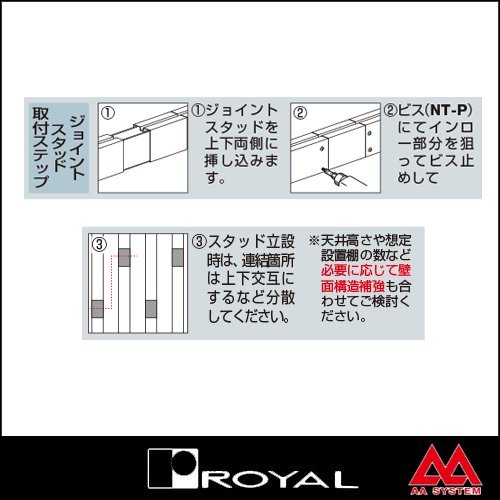 ジョイントスタッド取付ステップ

①

①ジョイントスタッドを上下両側に挿し込みます。

②

②ビス(NT-P)にてインロー部分を狙ってビス止めして

③

③スタッド立設時は、連結箇所は上下交互にするなど分散してください。

※天井高さや想定設置棚の数など必要に応じて壁面構造補強も合わせてご検討ください。

ROYAL

AA SYSTEM