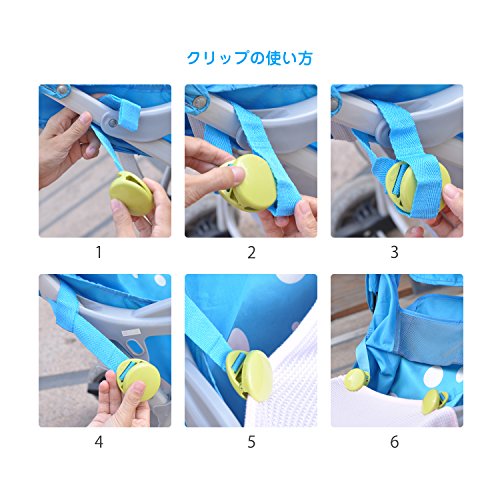 クリップの使い方

1

2

3

4

5

6