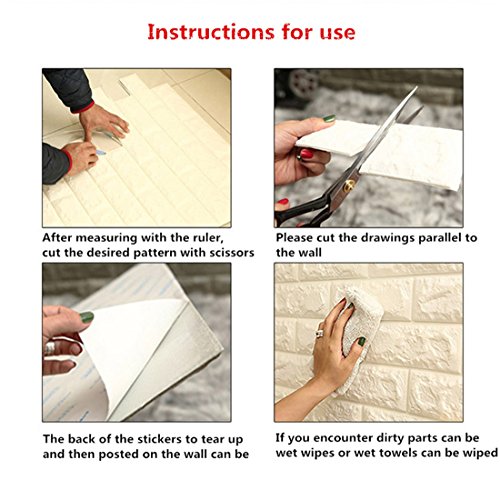 Instructions for use

After measuring with the ruler, cut the desired pattern with scissors

Please cut the drawings parallel to the wall

The back of the stickers to tear up and then posted on the wall can be

If you encounter dirty parts can be wet wipes or wet towels can be wiped