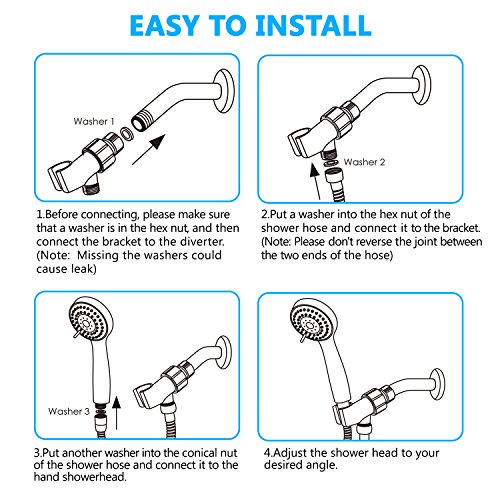 EASY TO INSTALL

Washer 1

1.Before connecting, please make sure that a washer is in the hex nut, and then connect the bracket to the diverter. (Note: Missing the washers could cause leak)

Washer 2

2.Put a washer into the hex nut of the shower hose and connect it to the bracket. (Note: Please don't reverse the joint between the two ends of the hose)

Washer 3

3.Put another washer into the conical nut of the shower hose and connect it to the hand showerhead.

4.Adjust the shower head to your desired angle.