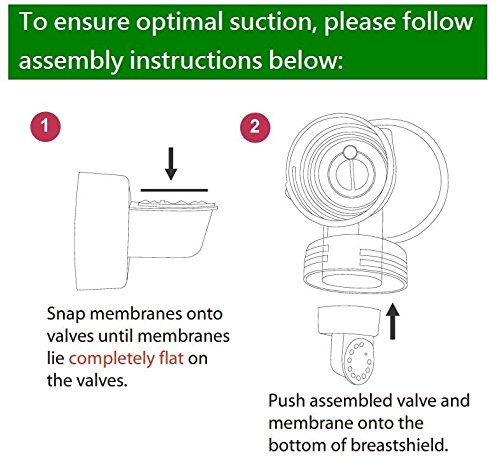 To ensure optimal suction, please follow assembly instructions below:

1

Snap membranes onto valves until membranes lie completely flat on the valves.

2

Push assembled valve and membrane onto the bottom of breastshield.