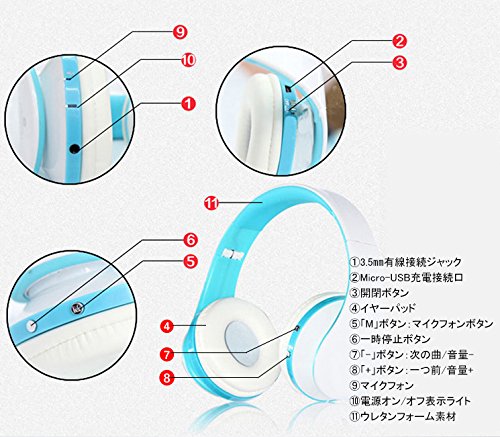 9
10
1
2
3
11
6
5
4
7
8

①3.5mm有線接続ジャック
②Micro-USB充電接続口
③開閉ボタン
④イヤーパッド
⑤「M」ボタン：マイクフォンボタン
⑥一時停止ボタン
⑦「-」ボタン：次の曲/音量-
⑧「+」ボタン：一つ前/音量+
⑨マイクフォン
⑩電源オン/オフ表示ライト
⑪ウレタンフォーム素材