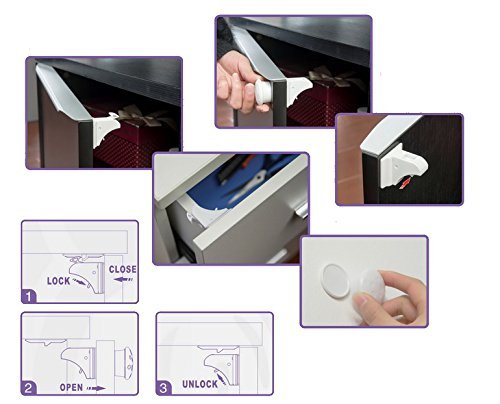 LOCK
CLOSE
1

OPEN
2

UNLOCK
3