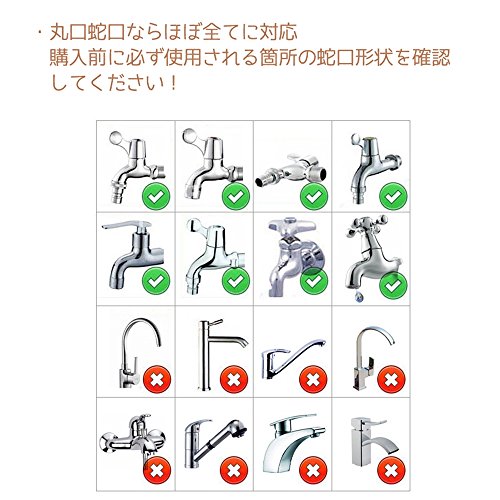 ・丸口蛇口ならほぼ全てに対応
購入前に必ず使用される箇所の蛇口形状を確認してください！