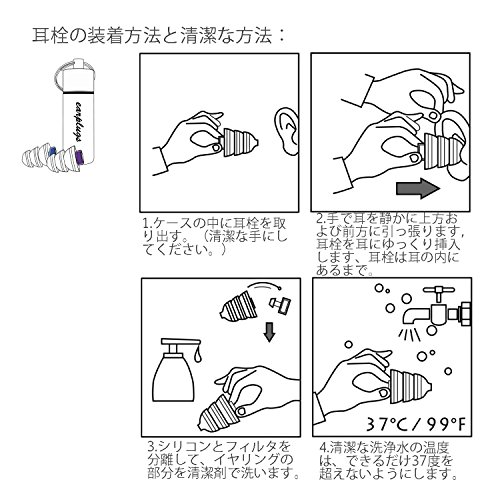 耳栓の装着方法と清潔な方法：

earplugs

1.ケースの中に耳栓を取り出す。（清潔な手にしてください。）

2.手で耳を静かに上方および前方に引っ張ります，耳栓を耳にゆっくり挿入します、耳栓は耳の内にあるまで。

3.シリコンとフィルタを分離して、イヤリングの部分を清潔剤で洗います。

37°C / 99°F

4.清潔な洗浄水の温度は、できるだけ37度を超えないようにします。