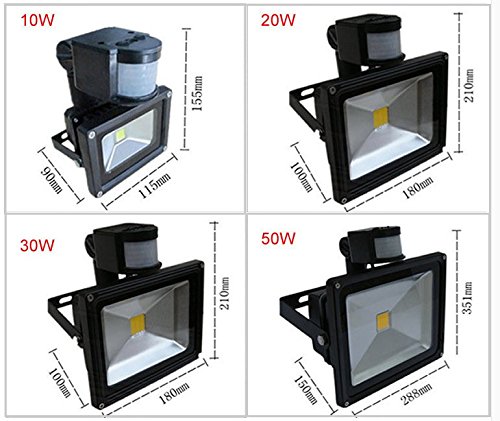 10W

155mm

90mm

115mm

20W

210mm

100mm

180mm

30W

210mm

100mm

180mm

50W

351mm

150mm

288mm