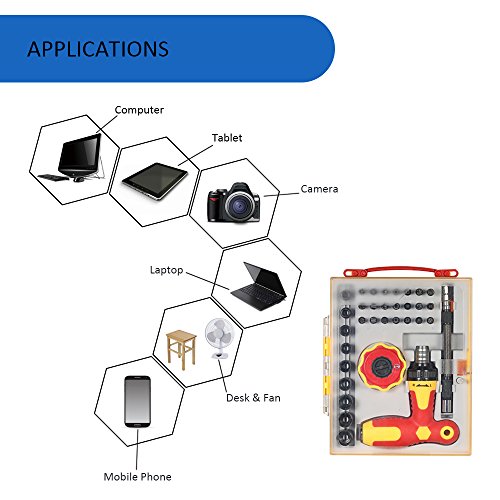 APPLICATIONS

Computer

Tablet

Camera

Laptop

Desk & Fan

Mobile Phone